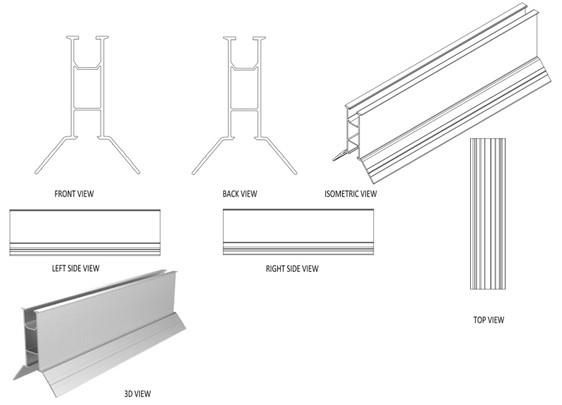 FRONT VIEW

BACK VIEW

ISOMETRIC VIEW

LEFT SIDE VIEW

RIGHT SIDE VIEW

TOP VIEW

3D VIEW